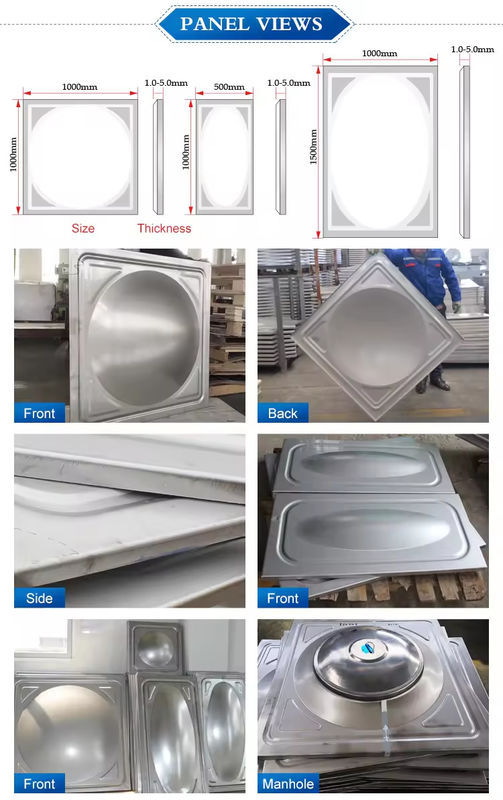 PANEL VIEWS

1000mm
1000mm
1.0-5.0mm
500mm
1000mm
1.0-5.0mm
1000mm
1500mm
1.0-5.0mm

Size Thickness

Front

Back

Side

Front

Front

Manhole